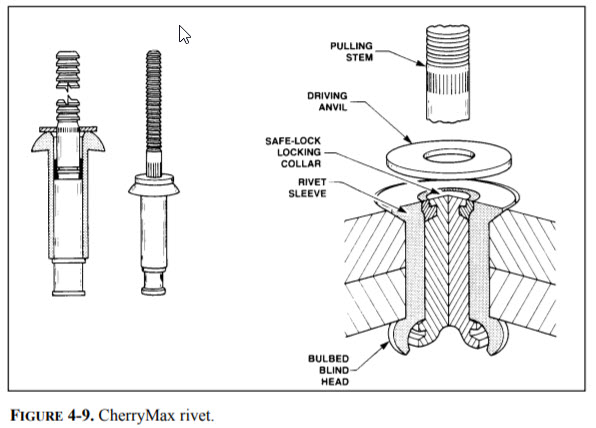 PULLING STEM

DRIVING ANVIL

SAFE-LOCK LOCKING COLLAR

RIVET SLEEVE

BULBED BLIND HEAD

FIGURE 4-9. CherryMax rivet.